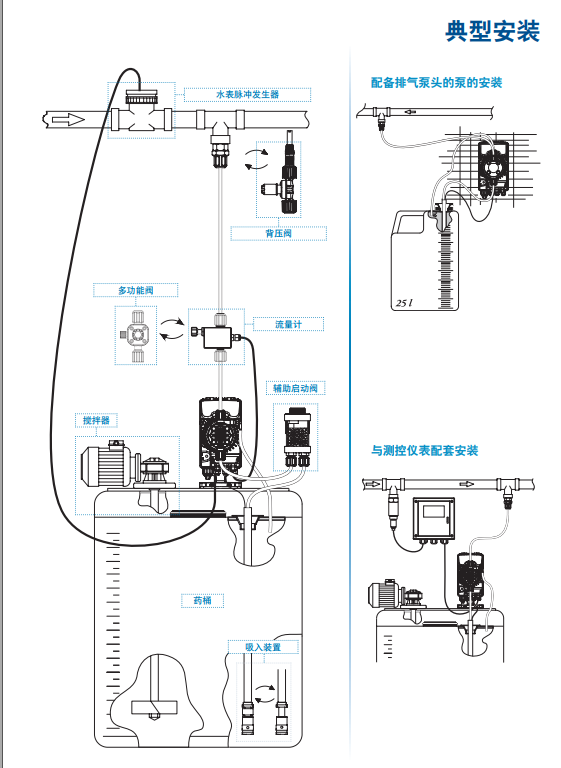 典型安装

水表脉冲发生器

背压阀

多功能阀

流量计

辅助启动阀

搅拌器

药桶

吸入装置

配备排气泵头的泵的安装

25 l

与测控仪表配套安装